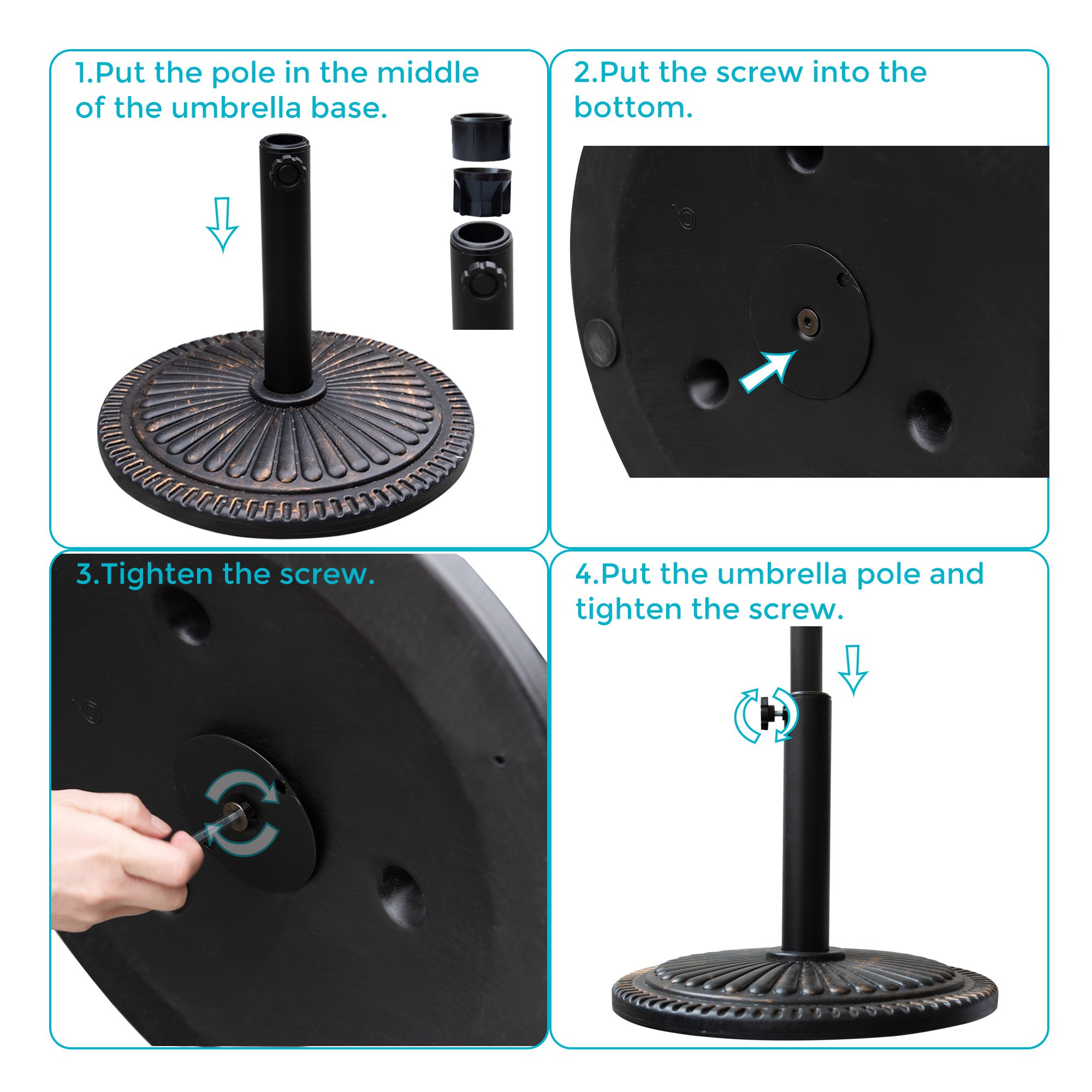 1.Put the pole in the middle of the umbrella base.

2.Put the screw into the bottom.

3.Tighten the screw.

4.Put the umbrella pole and tighten the screw.