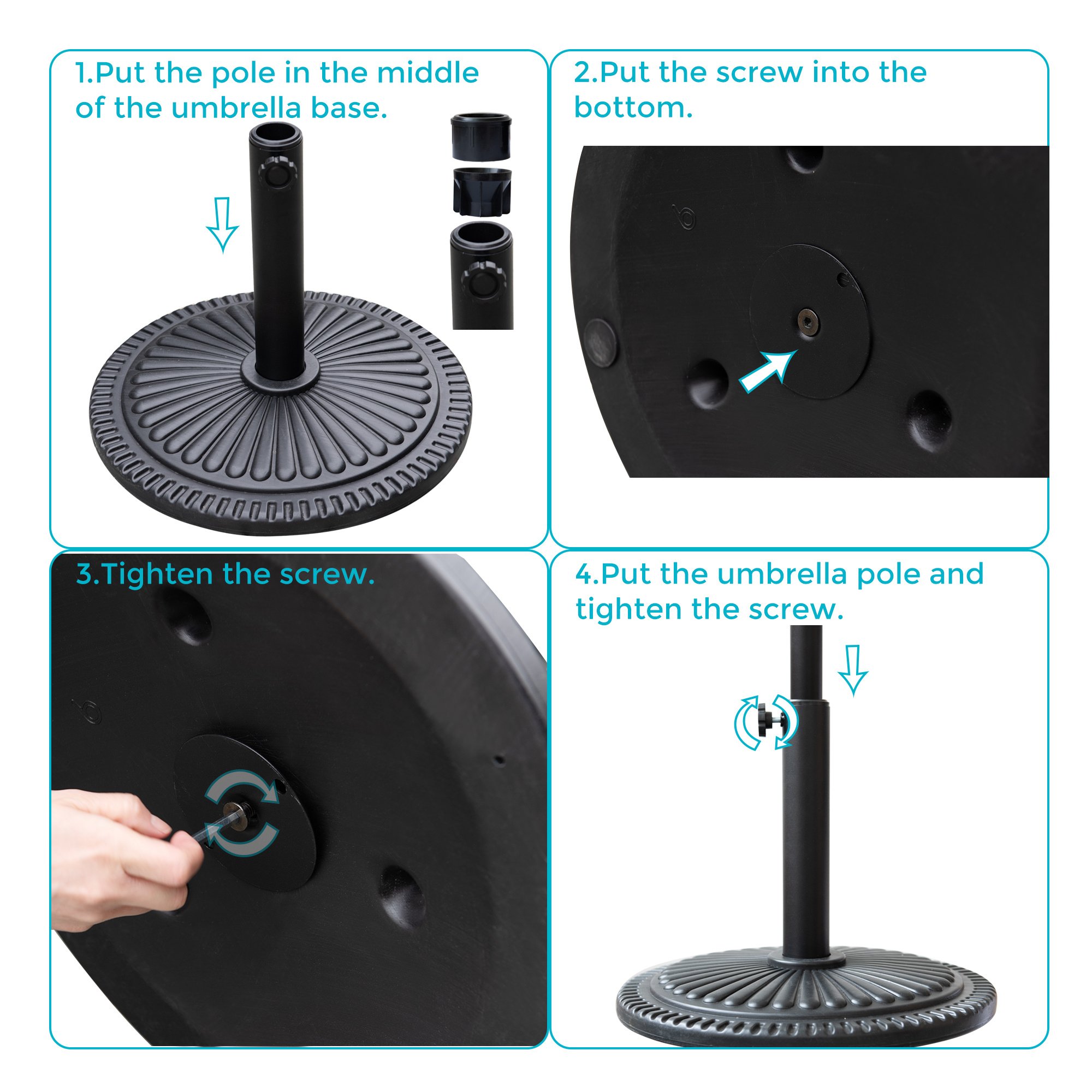 1.Put the pole in the middle of the umbrella base.

2.Put the screw into the bottom.

3.Tighten the screw.

4.Put the umbrella pole and tighten the screw.